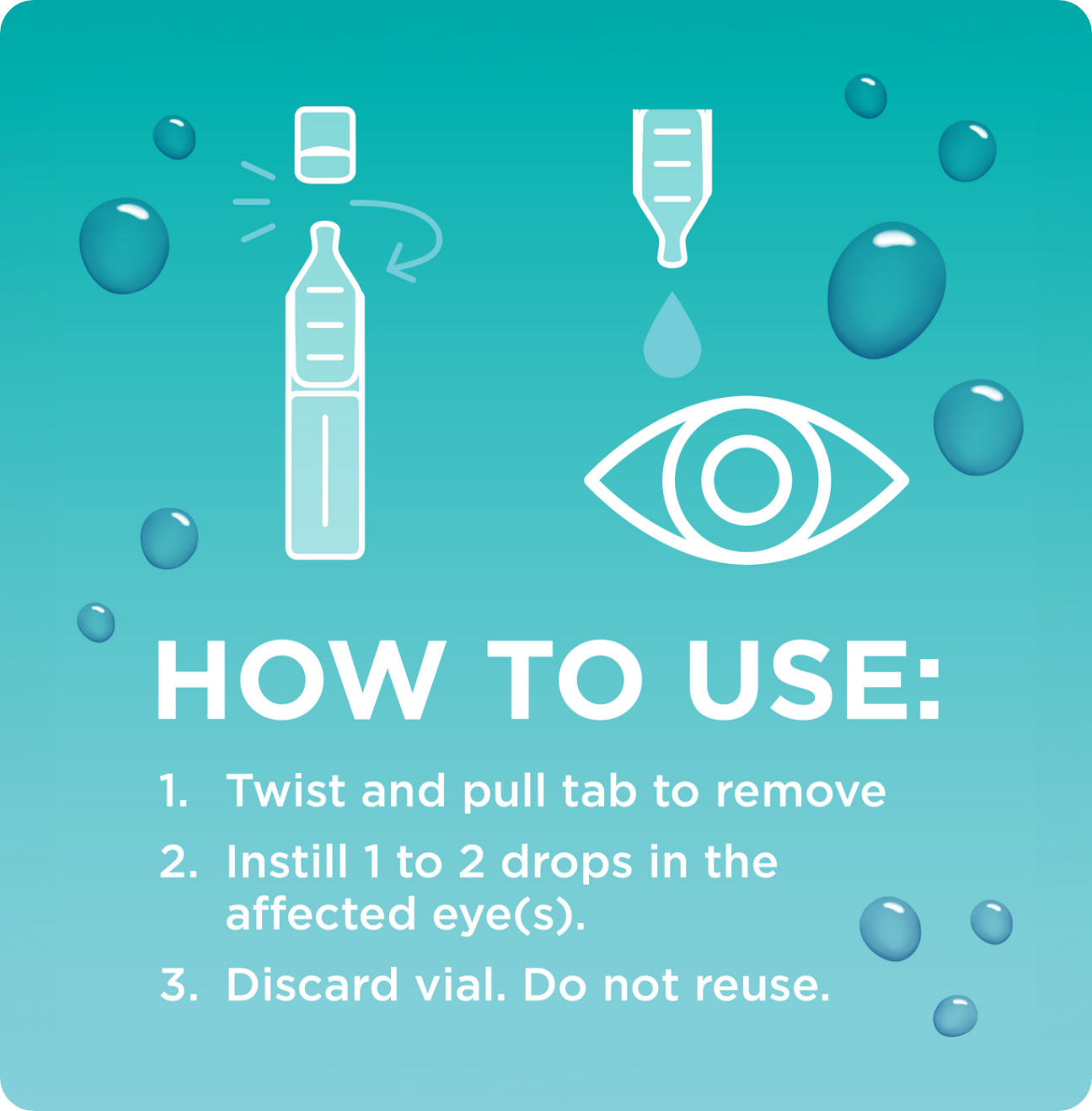 HOW TO USE:

1. Twist and pull tab to remove

2. Instill 1 to 2 drops in the affected eye(s).

3. Discard vial. Do not reuse.